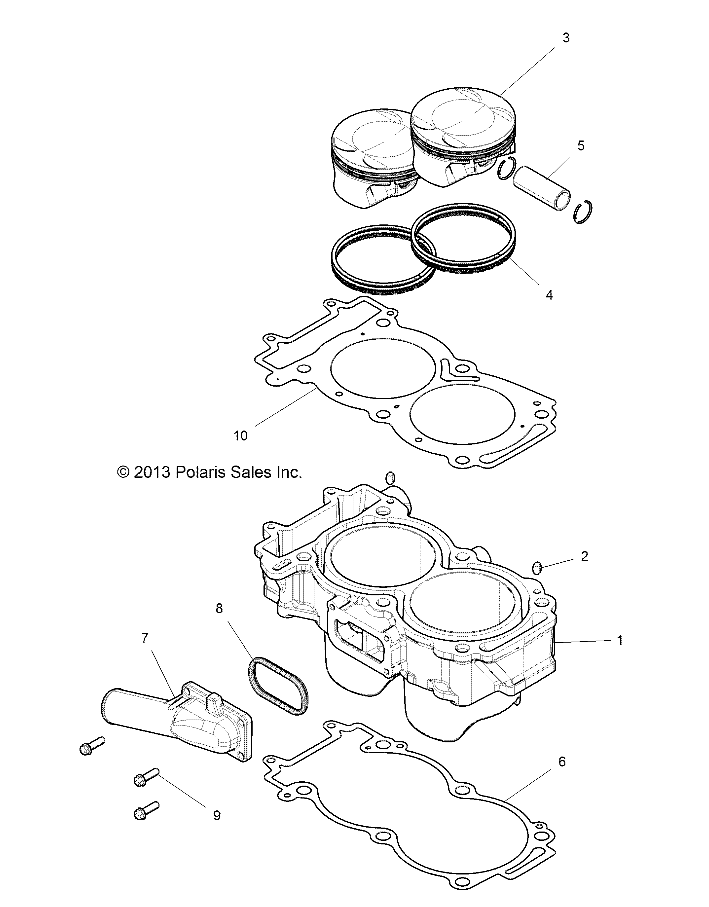 3

5

4

10

© 2013 Polaris Sales Inc.

2

8

7

1

6

9